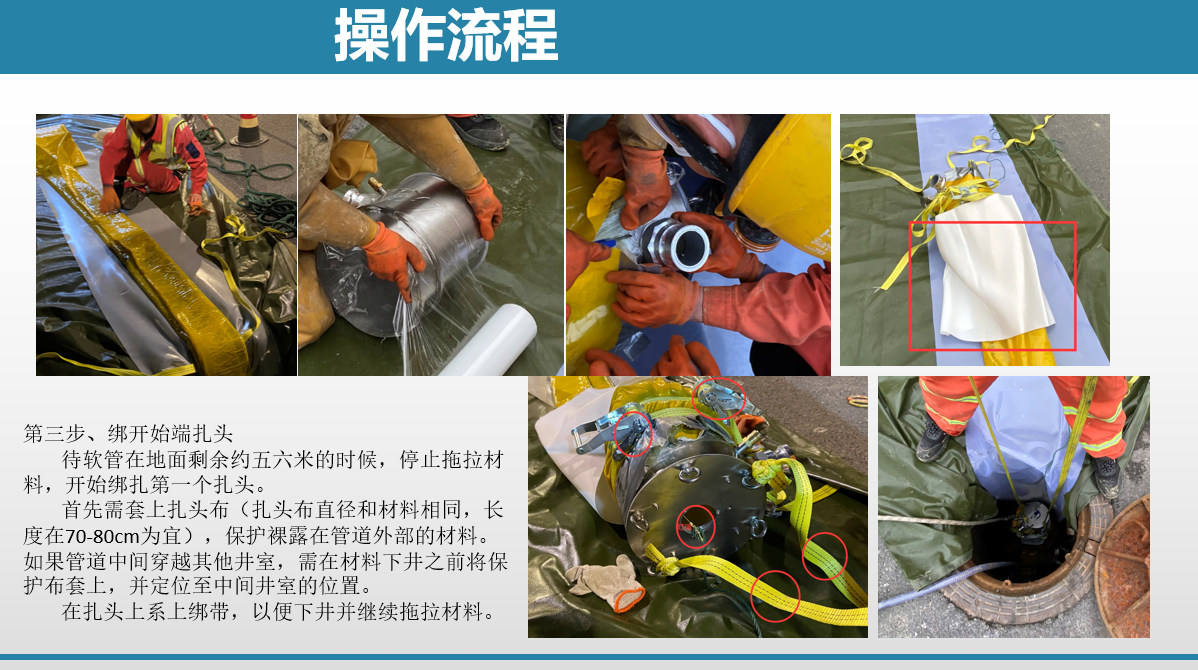 操作流程

第三步、绑开始端扎头

待软管在地面剩余约五六米的时候，停止拖拉材料，开始绑扎第一个扎头。

首先需套上扎头布（扎头布直径和材料相同，长度在70-80cm为宜），保护裸露在管道外部的材料。如果管道中间穿越其他井室，需在材料下井之前将保护布套上，并定位至中间井室的位置。

在扎头上系上绑带，以便下井并继续拖拉材料。